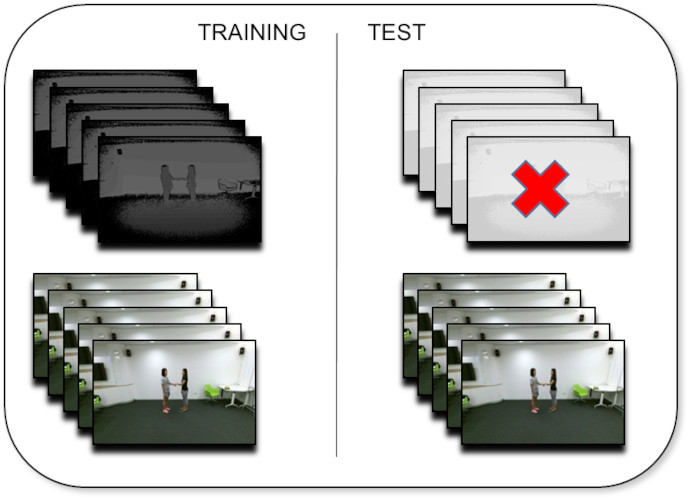 TRAINING

TEST